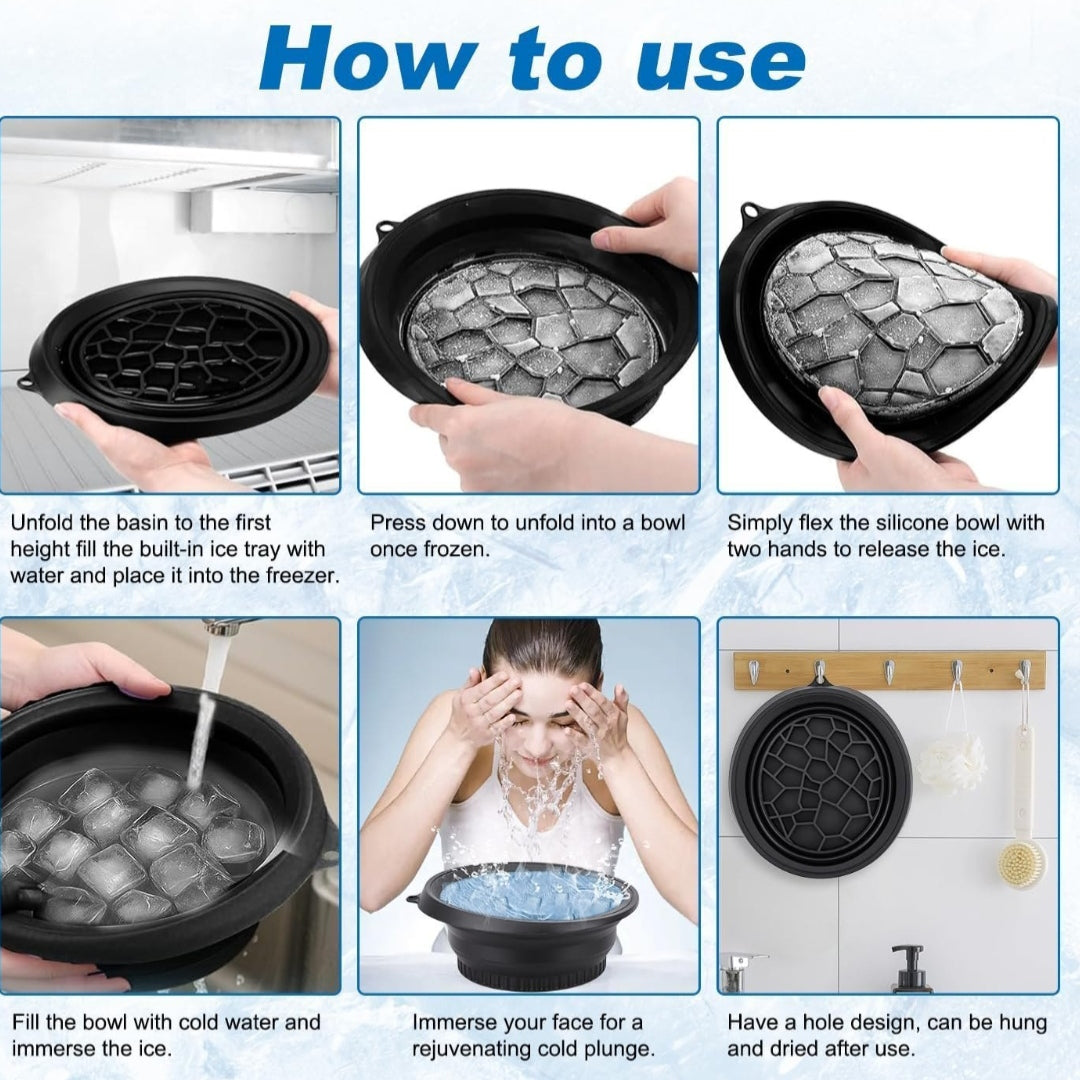 How to use

Unfold the basin to the first height fill the built-in ice tray with water and place it into the freezer.

Press down to unfold into a bowl once frozen.

Simply flex the silicone bowl with two hands to release the ice.

Fill the bowl with cold water and immerse the ice.

Immerse your face for a rejuvenating cold plunge.

Have a hole design, can be hung and dried after use.